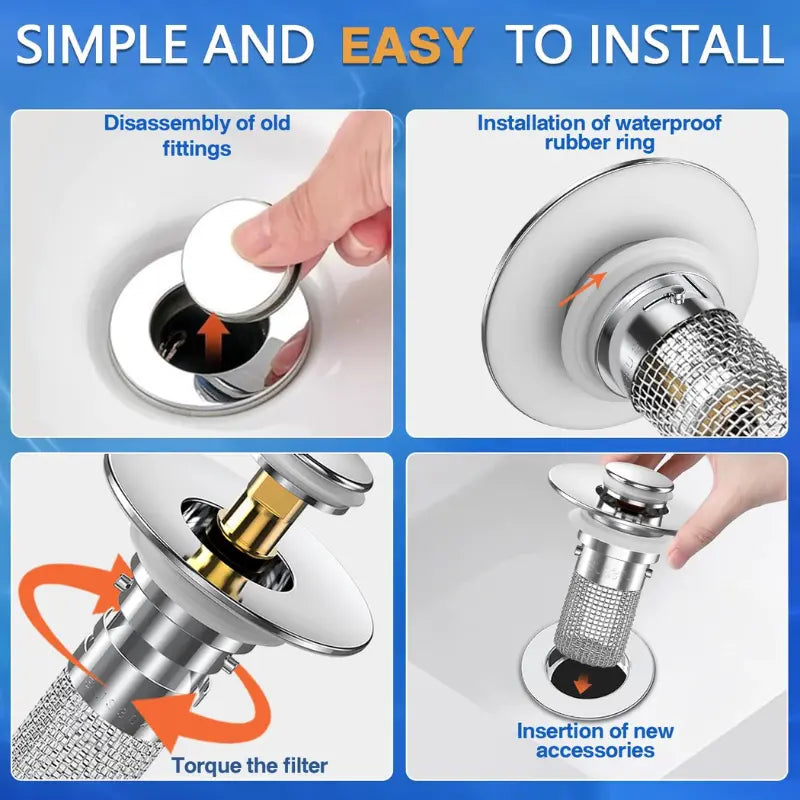 SIMPLE AND EASY TO INSTALL

Disassembly of old fittings

Installation of waterproof rubber ring

Torque the filter

Insertion of new accessories