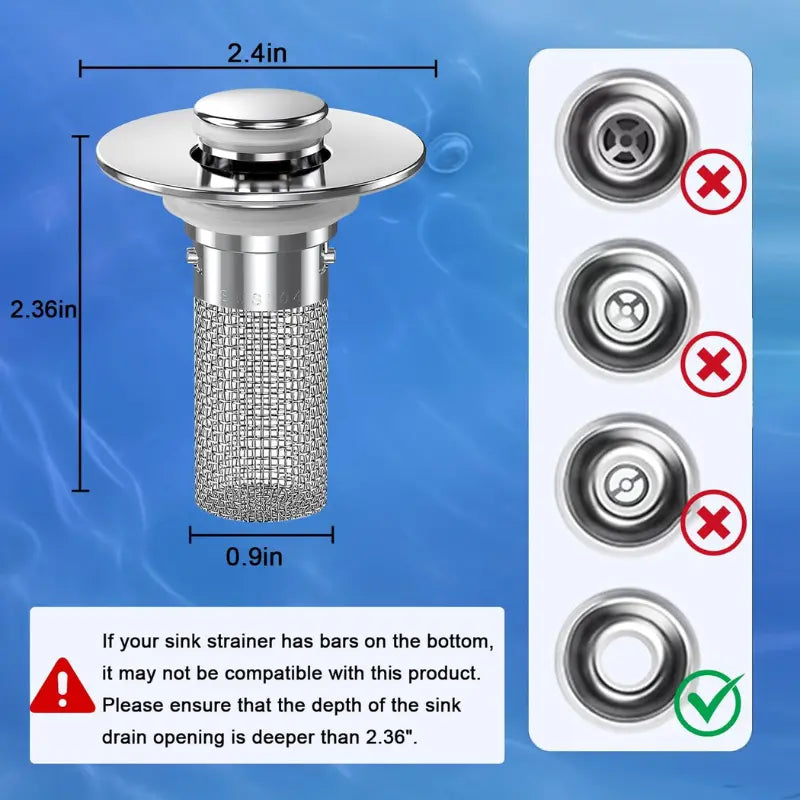 2.4in

2.36in

0.9in

If your sink strainer has bars on the bottom, it may not be compatible with this product. Please ensure that the depth of the sink drain opening is deeper than 2.36".